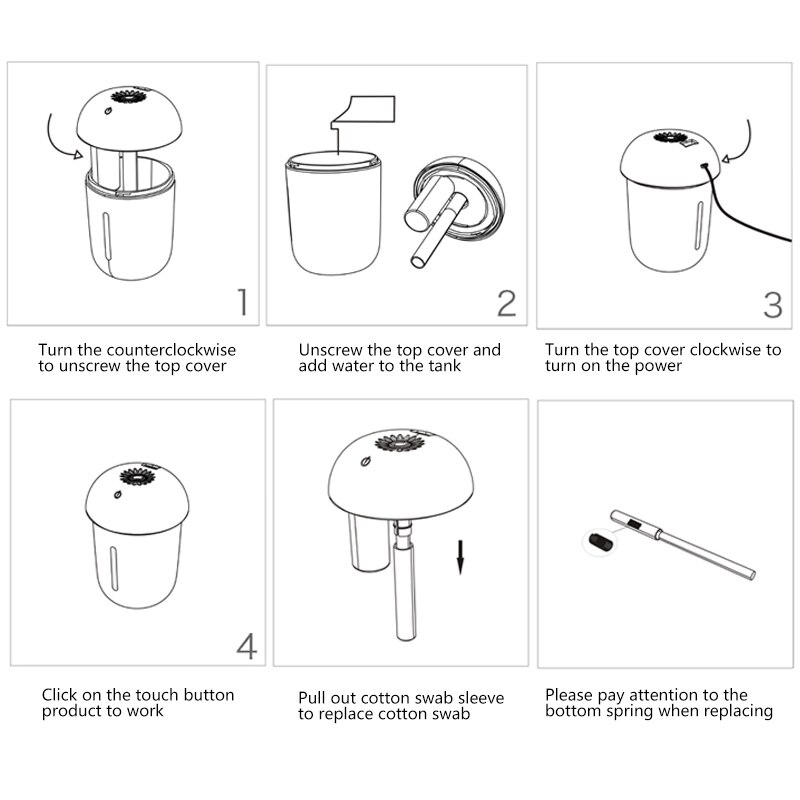 1

Turn the counterclockwise to unscrew the top cover

2

Unscrew the top cover and add water to the tank

3

Turn the top cover clockwise to turn on the power

4

Click on the touch button product to work

Pull out cotton swab sleeve to replace cotton swab

Please pay attention to the bottom spring when replacing