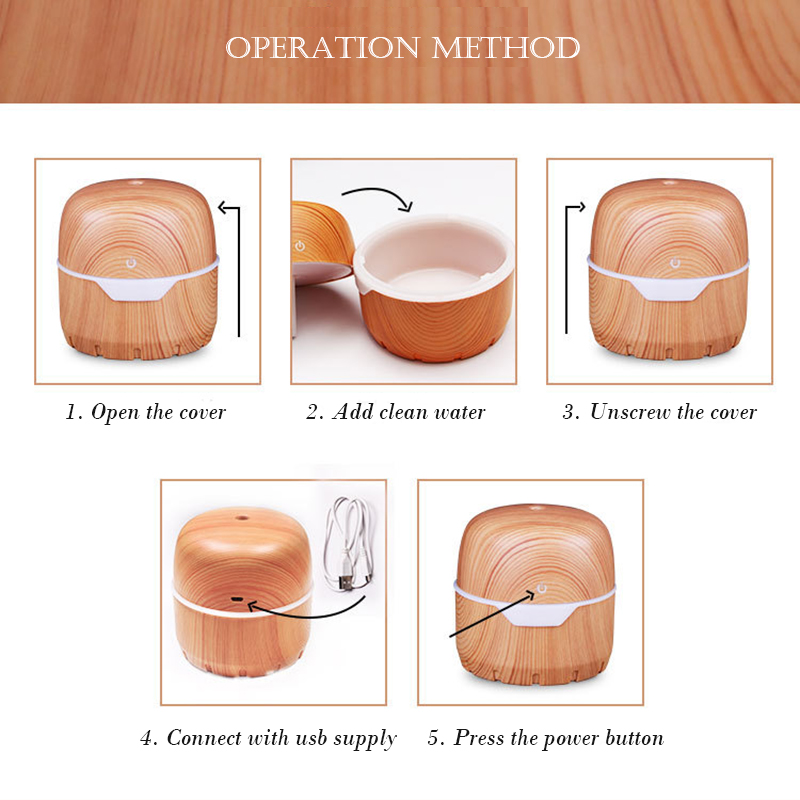 OPERATION METHOD

1. Open the cover

2. Add clean water

3. Unscrew the cover

4. Connect with usb supply

5. Press the power button